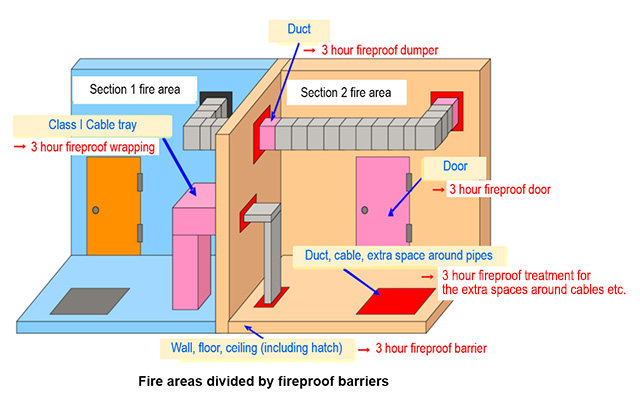 Duct
→ 3 hour fireproof dumper

Section 1 fire area

Section 2 fire area

Class I Cable tray
→ 3 hour fireproof wrapping

Door
→ 3 hour fireproof door

Duct, cable, extra space around pipes
→ 3 hour fireproof treatment for the extra spaces around cables etc.

Wall, floor, ceiling (including hatch) → 3 hour fireproof barrier

Fire areas divided by fireproof barriers