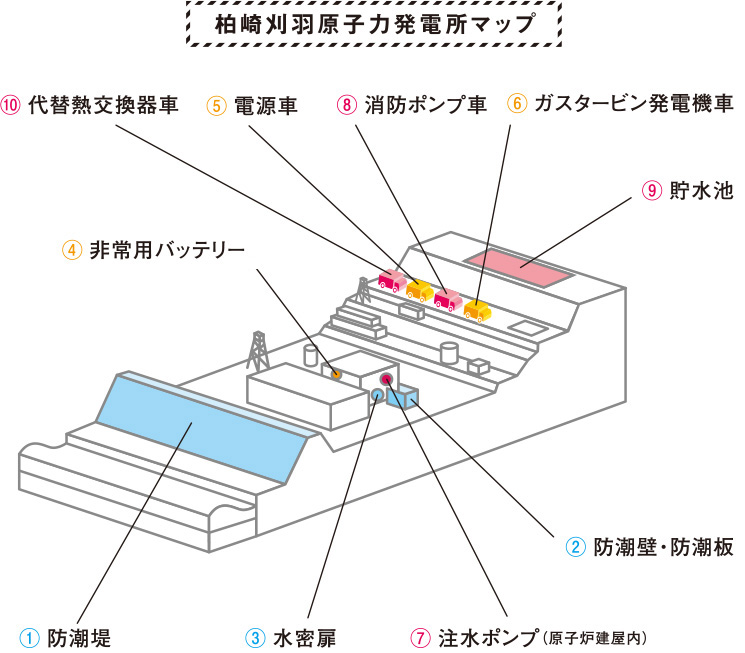 柏崎刈羽原子力発電所マップ

⑩ 代替熱交換器車

⑤ 電源車

⑧ 消防ポンプ車

⑥ ガスタービン発電機車

⑨ 貯水池

④ 非常用バッテリー

② 防潮壁・防潮板

① 防潮堤

③ 水密扉

⑦ 注水ポンプ（原子炉建屋内）