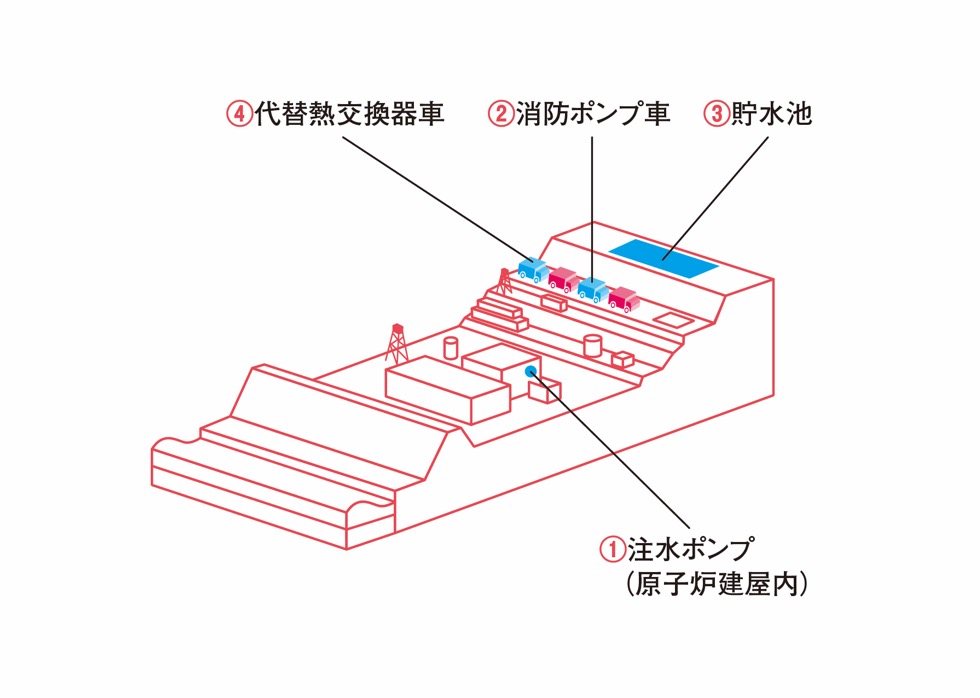 ④代替熱交換器車 ②消防ポンプ車 ③貯水池

①注水ポンプ
(原子炉建屋内)